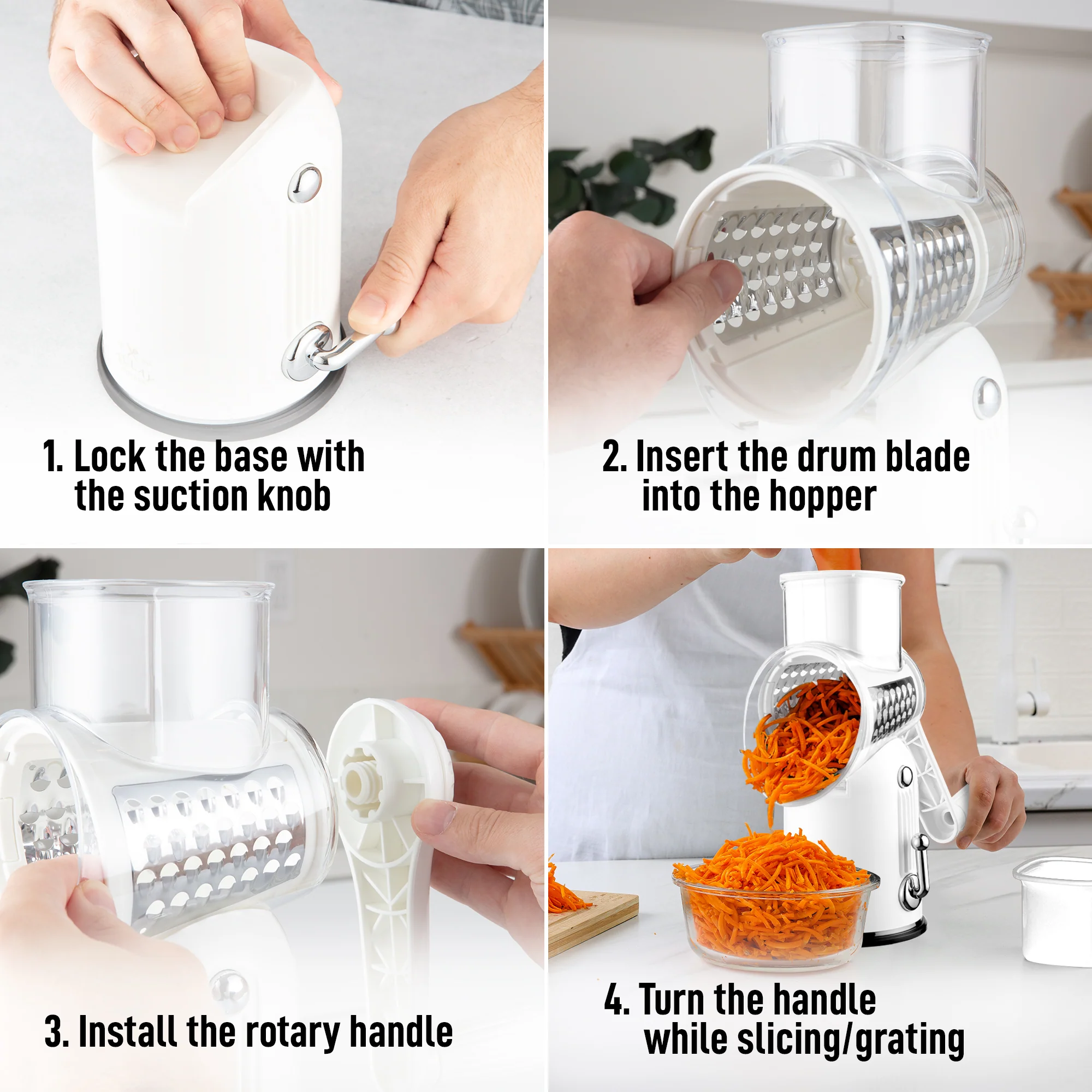 1. Lock the base with the suction knob

2. Insert the drum blade into the hopper

3. Install the rotary handle

4. Turn the handle while slicing/grating